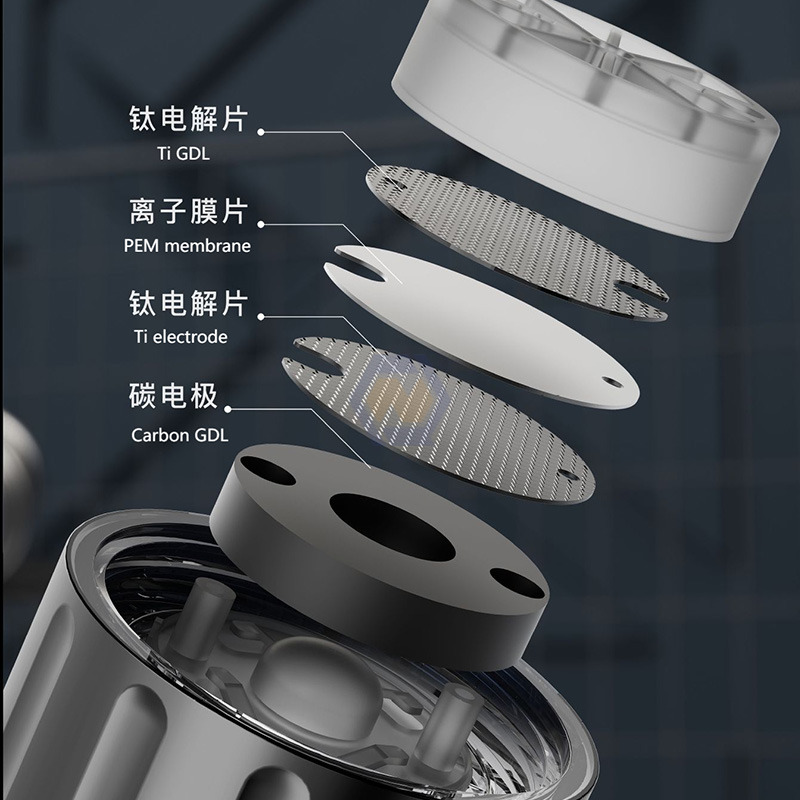 钛电解片
Ti GDL

离子膜片
PEM membrane

钛电解片
Ti electrode

碳电极
Carbon GDL